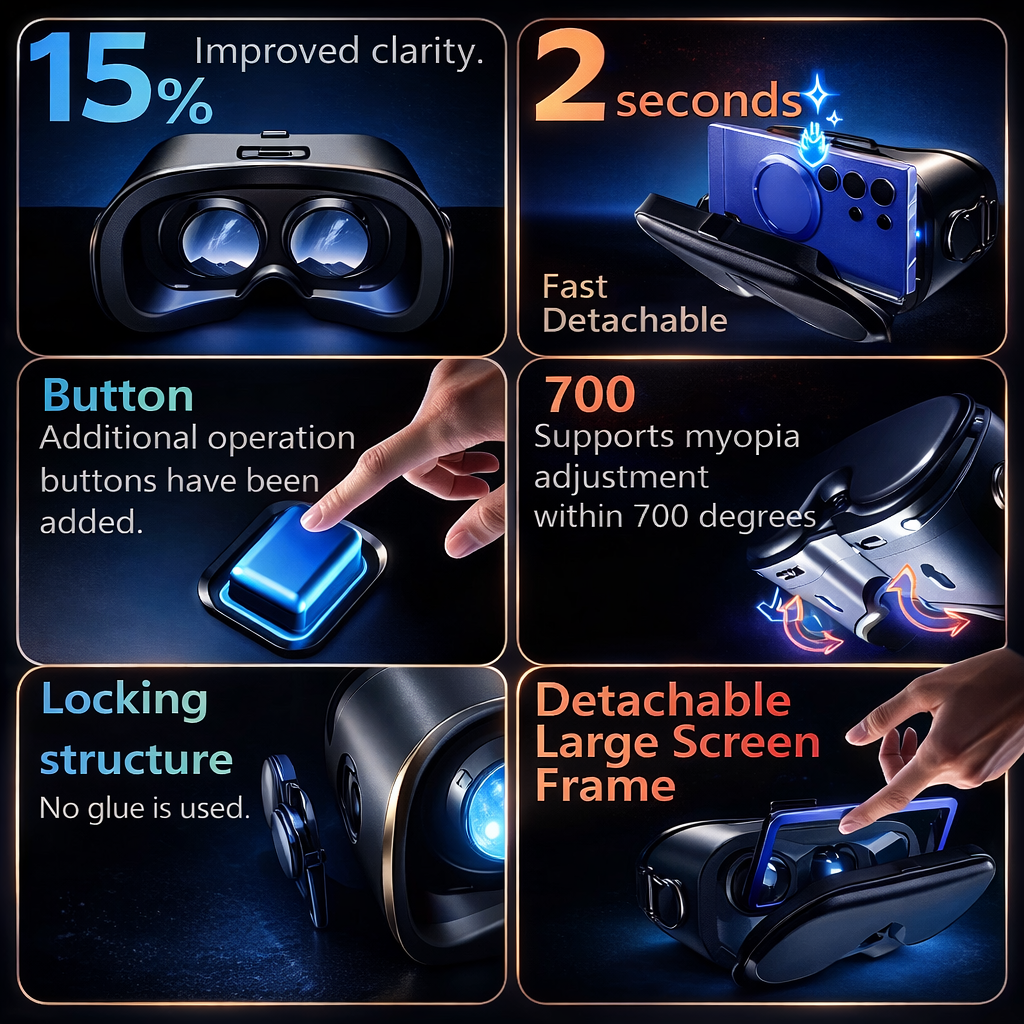 15% Improved clarity.

2 seconds

Fast Detachable

Button

Additional operation buttons have been added.

700

Supports myopia adjustment within 700 degrees

Locking structure

No glue is used.

Detachable Large Screen Frame